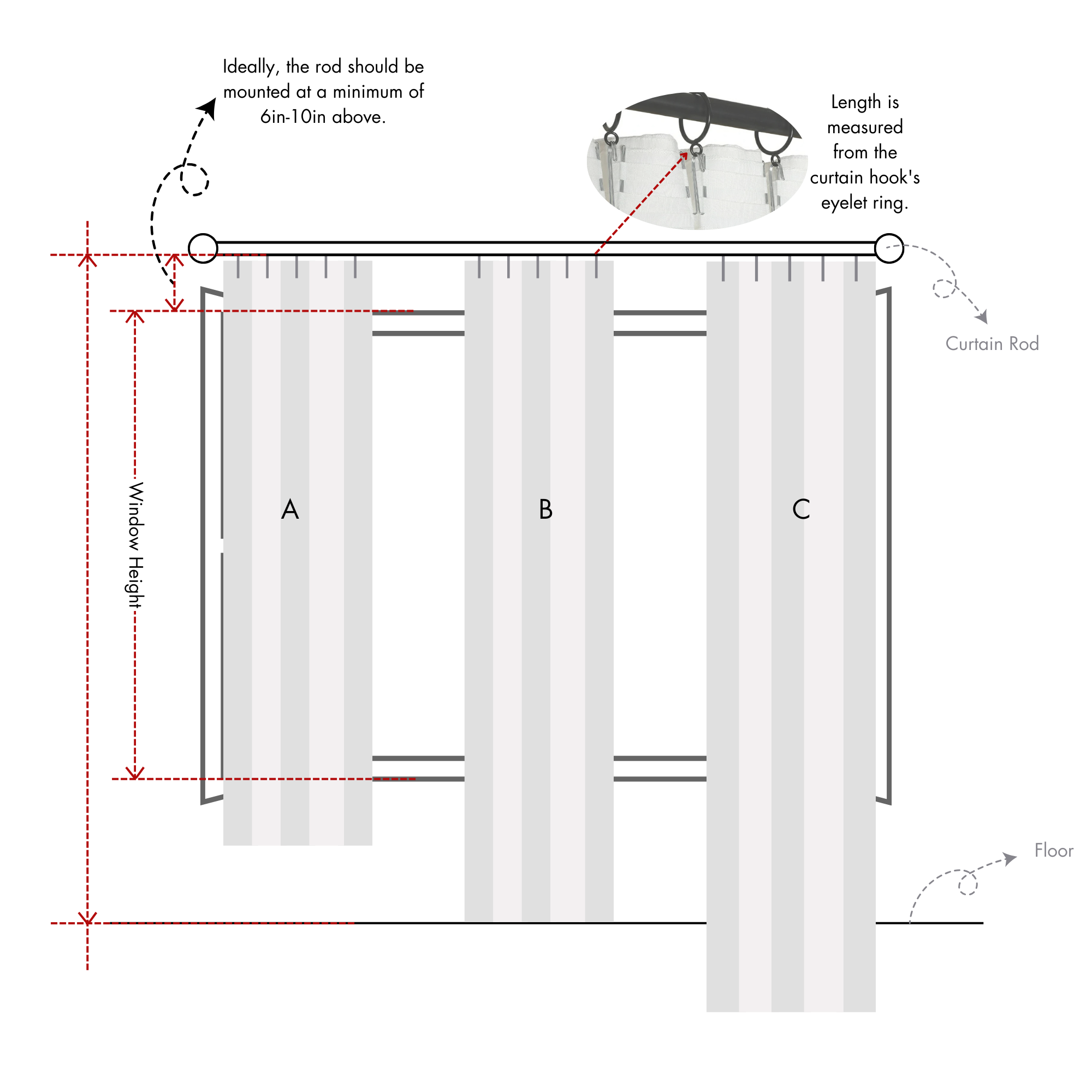 Ideally, the rod should be mounted at a minimum of 6in-10in above.

Length is measured from the curtain hook's eyelet ring.

Curtain Rod

Window Height

A

B

C

Floor