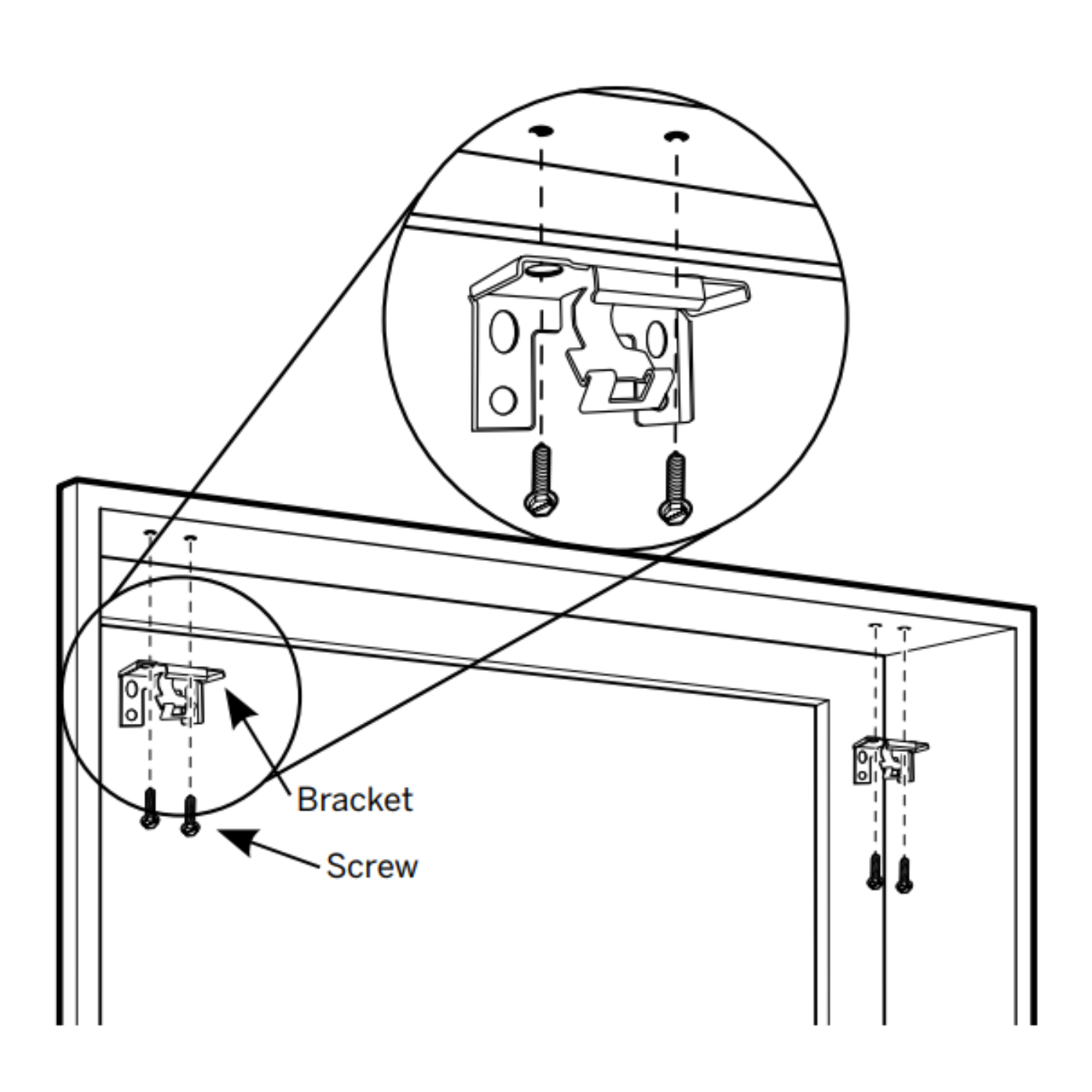 Bracket
Screw