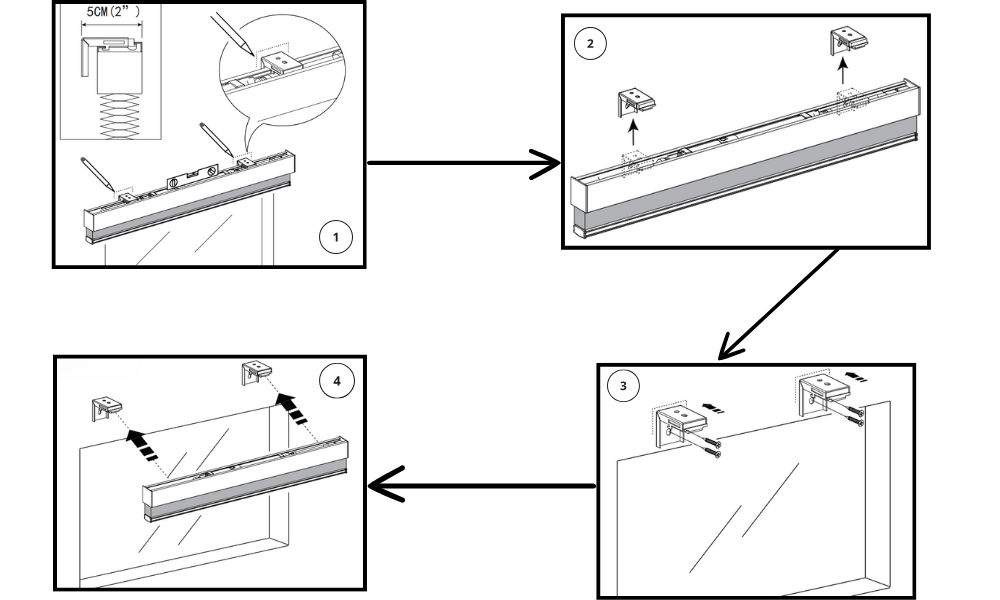 5CM(2")

1

2

3

4