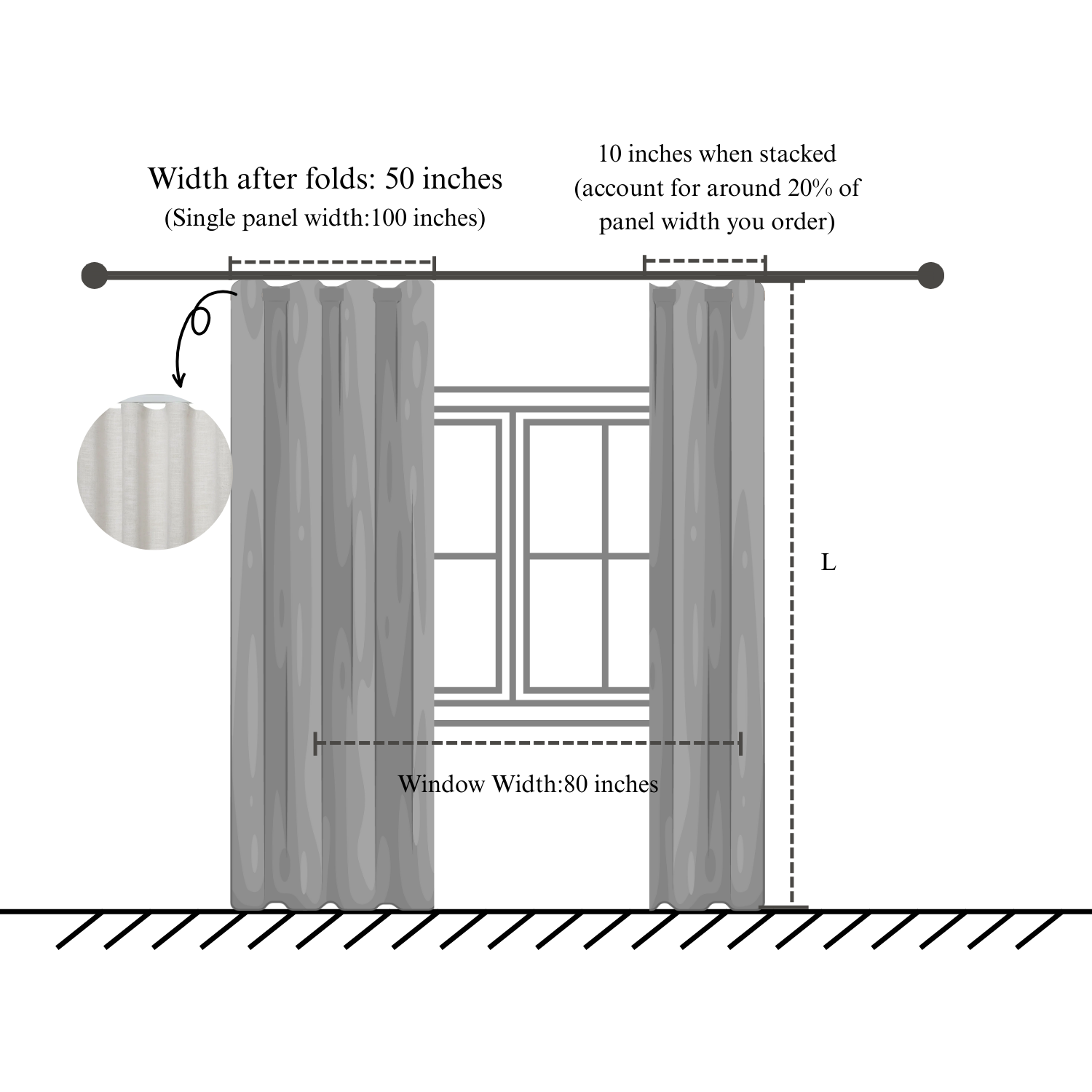 Width after folds: 50 inches
(Single panel width:100 inches)

10 inches when stacked
(account for around 20% of panel width you order)

L

Window Width:80 inches